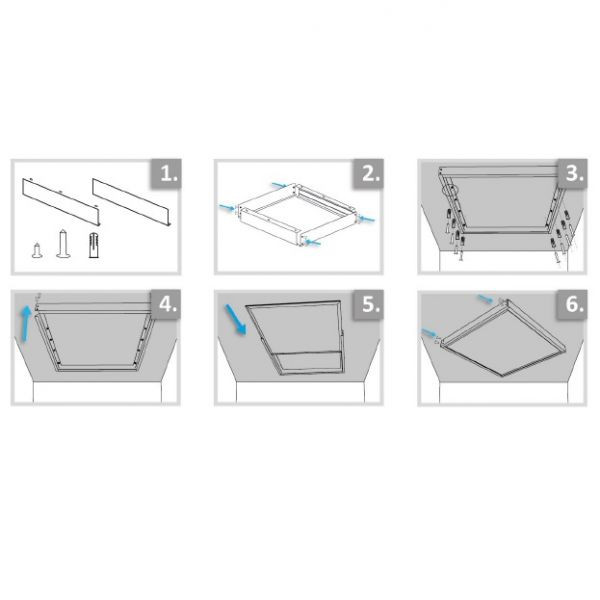 1.

2.

3.

4.

5.

6.