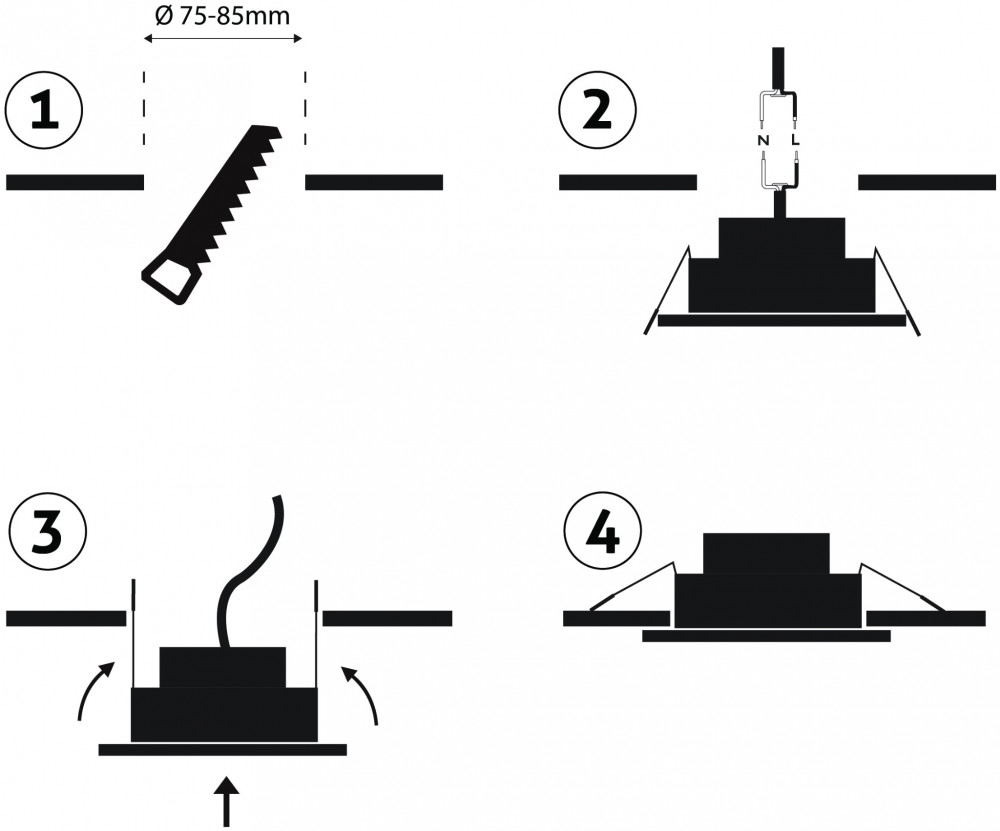 Ø 75-85mm

1

2

N L

3

4