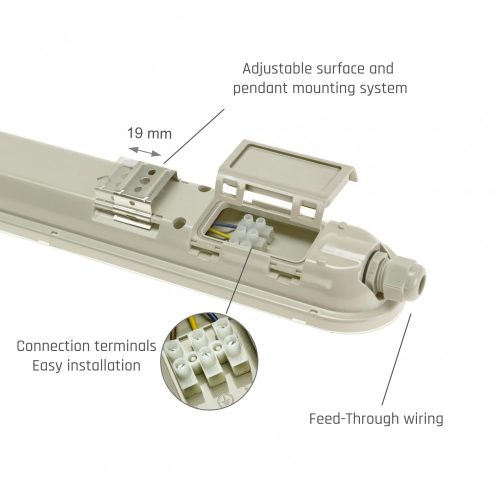 Adjustable surface and pendant mounting system

19 mm

Connection terminals
Easy installation

Feed-Through wiring