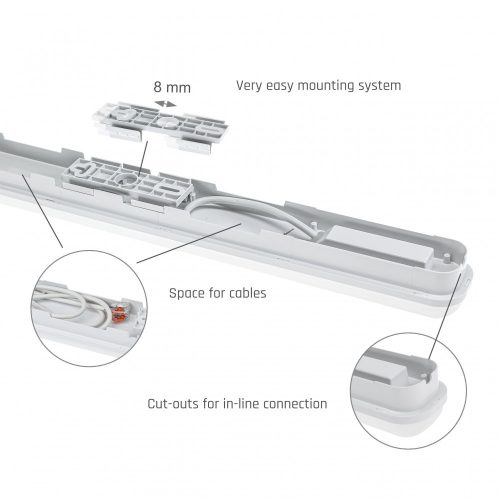 8 mm

Very easy mounting system

Space for cables

Cut-outs for in-line connection